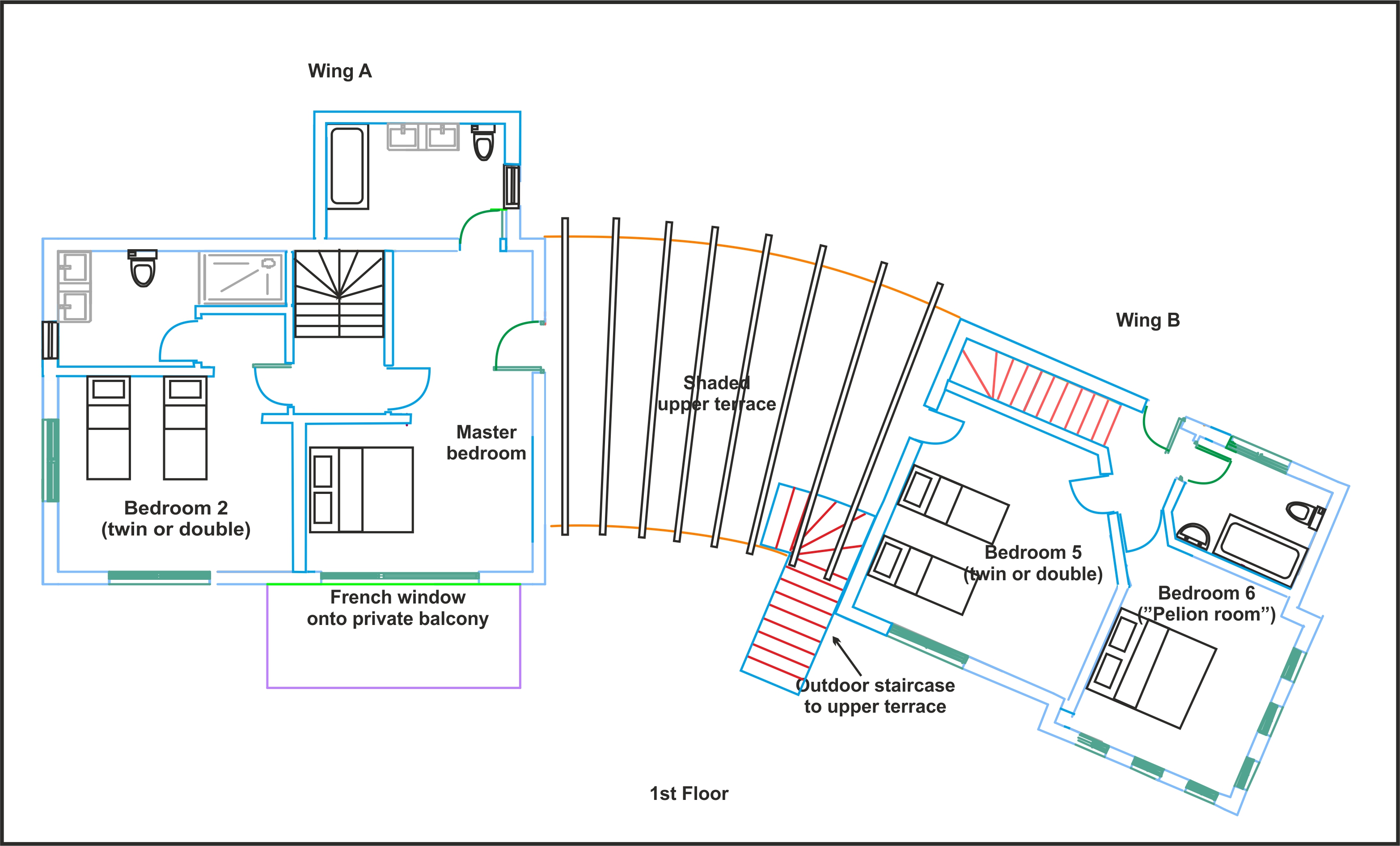 Wing A

Wing B

Shaded upper terrace

Master bedroom

Bedroom 2 (twin or double)

French window onto private balcony

Bedroom 5 (twin or double)

Bedroom 6 ("Pelion room")

Outdoor staircase to upper terrace

1st Floor